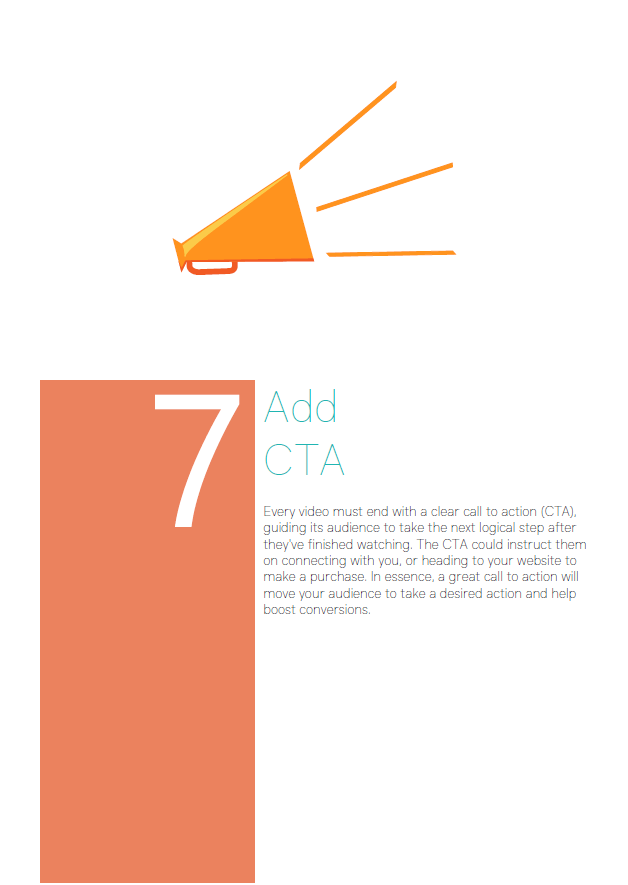 7

Add
CTA

Every video must end with a clear call to action (CTA), guiding its audience to take the next logical step after they've finished watching. The CTA could instruct them on connecting with you, or heading to your website to make a purchase. In essence, a great call to action will move your audience to take a desired action and help boost conversions.